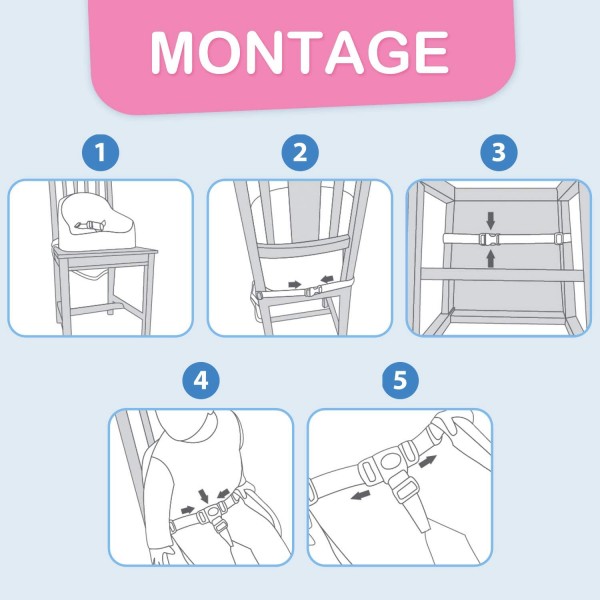 MONTAGE

1

2

3

4

5