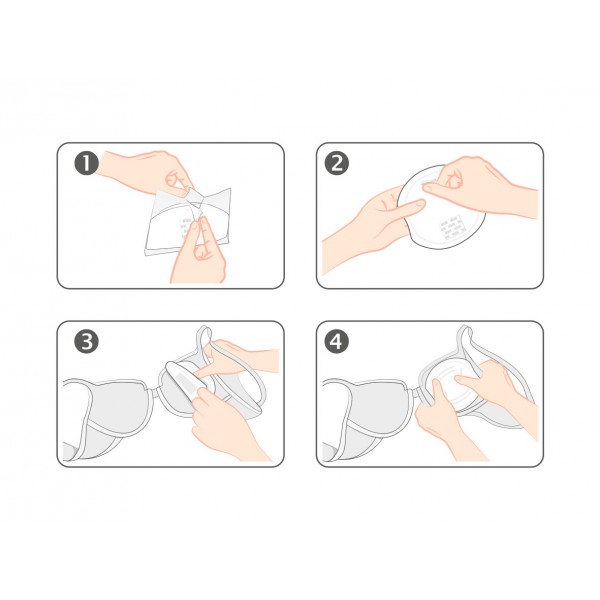 1

2

3

4